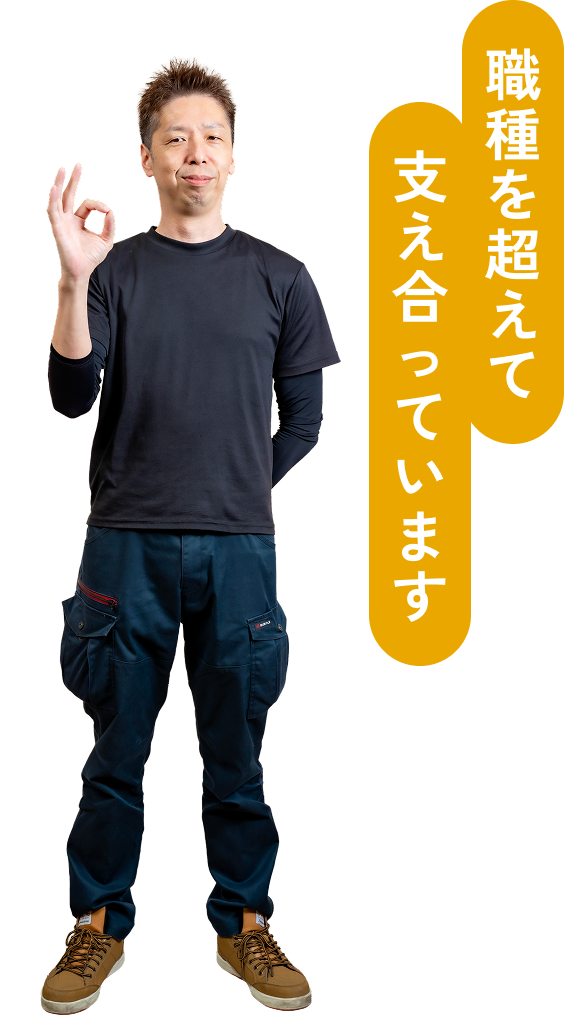 職種を超えて
支え合っています